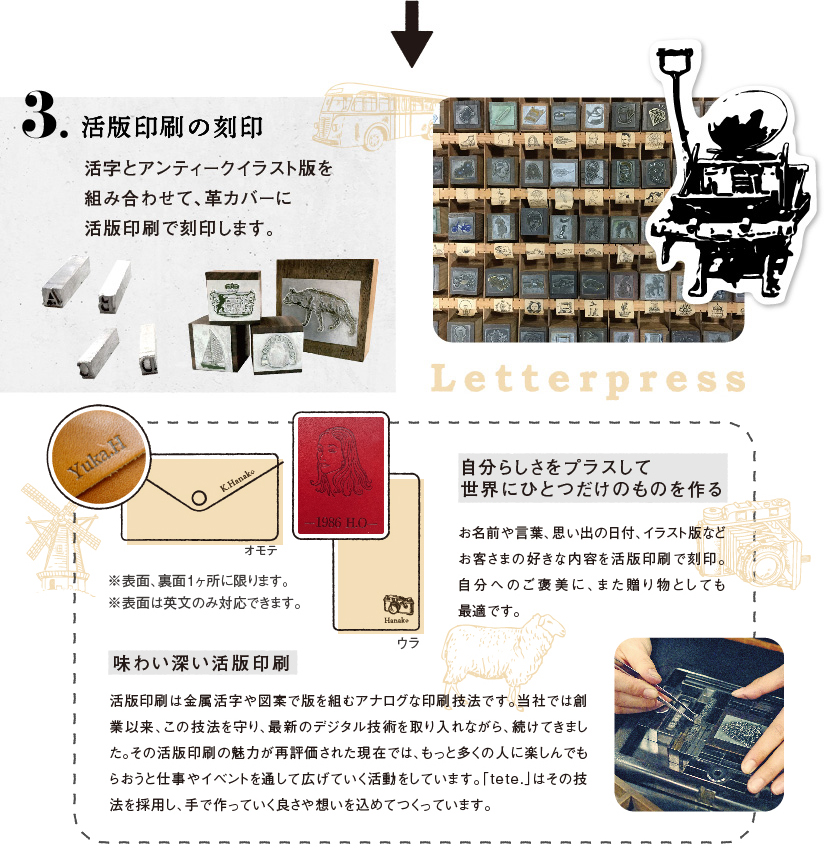 3. 活版印刷の刻印

活字とアンティークイラスト版を組み合わせて、革カバーに活版印刷で刻印します。

Letterpress

Yuka.H

K.Hanako

オモテ

1986 H.O

Hanako

ウラ

※表面、裏面1ヶ所に限ります。
※表面は英文のみ対応できます。

自分らしさをプラスして
世界にひとつだけのものを作る

お名前や言葉、思い出の日付、イラスト版などお客さまの好きな内容を活版印刷で刻印。自分へのご褒美に、また贈り物としても最適です。

味わい深い活版印刷

活版印刷は金属活字や図案で版を組むアナログな印刷技法です。当社では創業以来、この技法を守り、最新のデジタル技術を取り入れながら、続けてきました。その活版印刷の魅力が再評価された現在では、もっと多くの人に楽しんでもらおうと仕事やイベントを通して広げていく活動をしています。「tete.」はその技法を採用し、手で作っていく良さや想いを込めてつくっています。